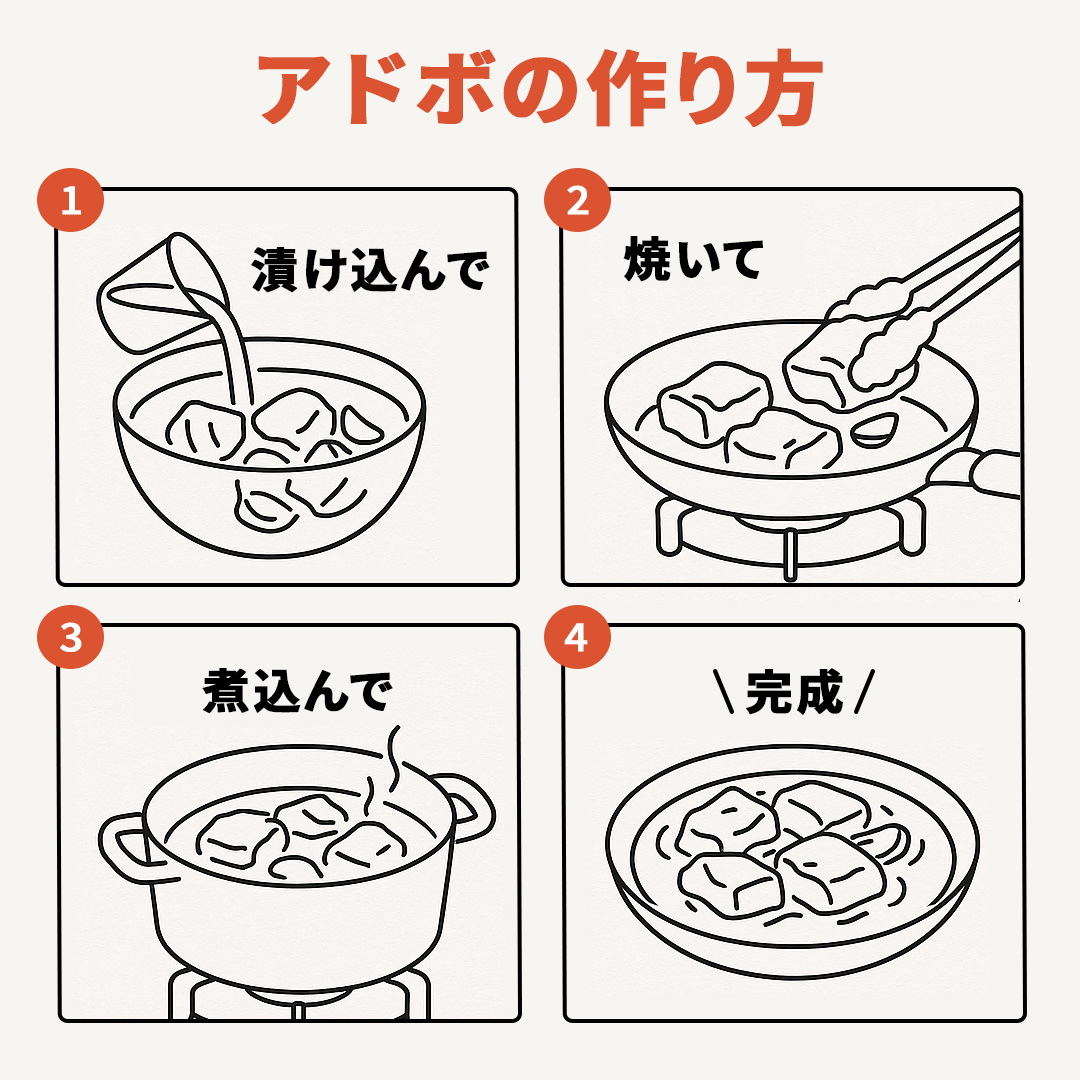 アドボの作り方

1
漬け込んで

2
焼いて

3
煮込んで

4
\ 完成 /