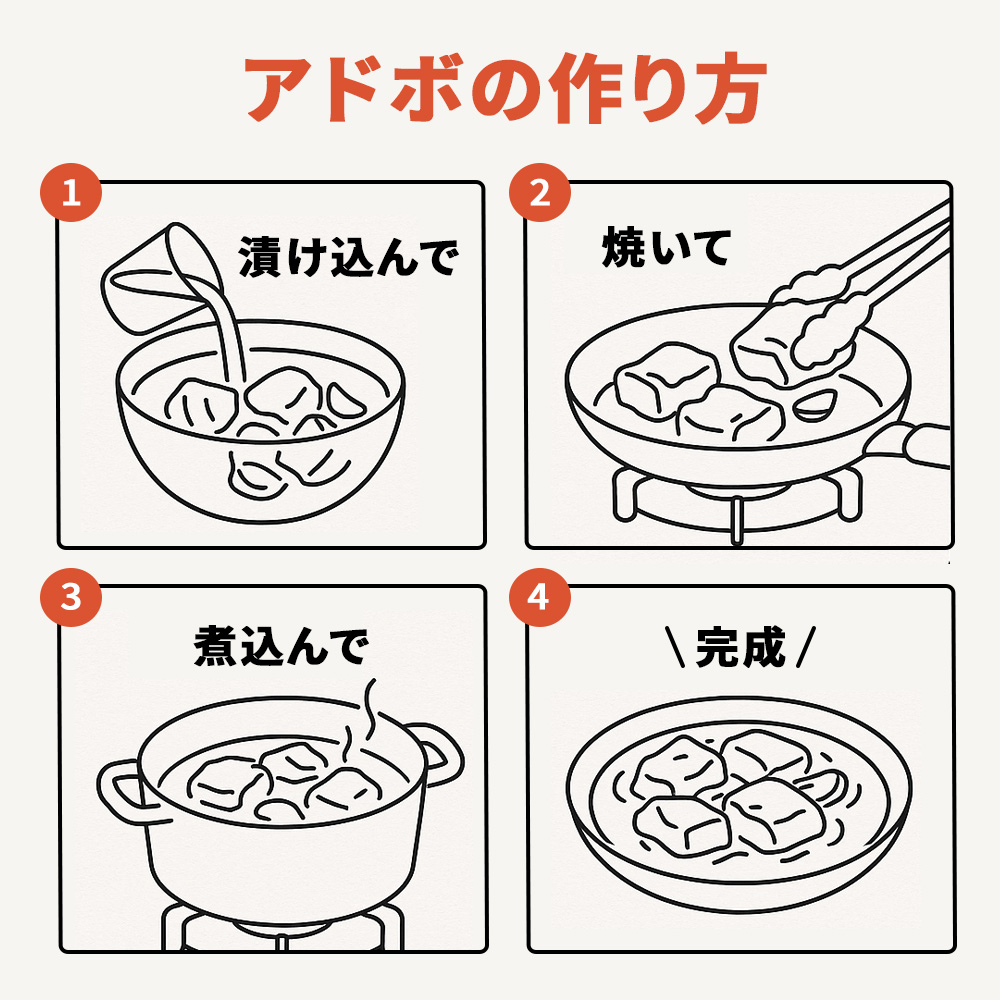 アドボの作り方

1
漬け込んで

2
焼いて

3
煮込んで

4
\ 完成 /