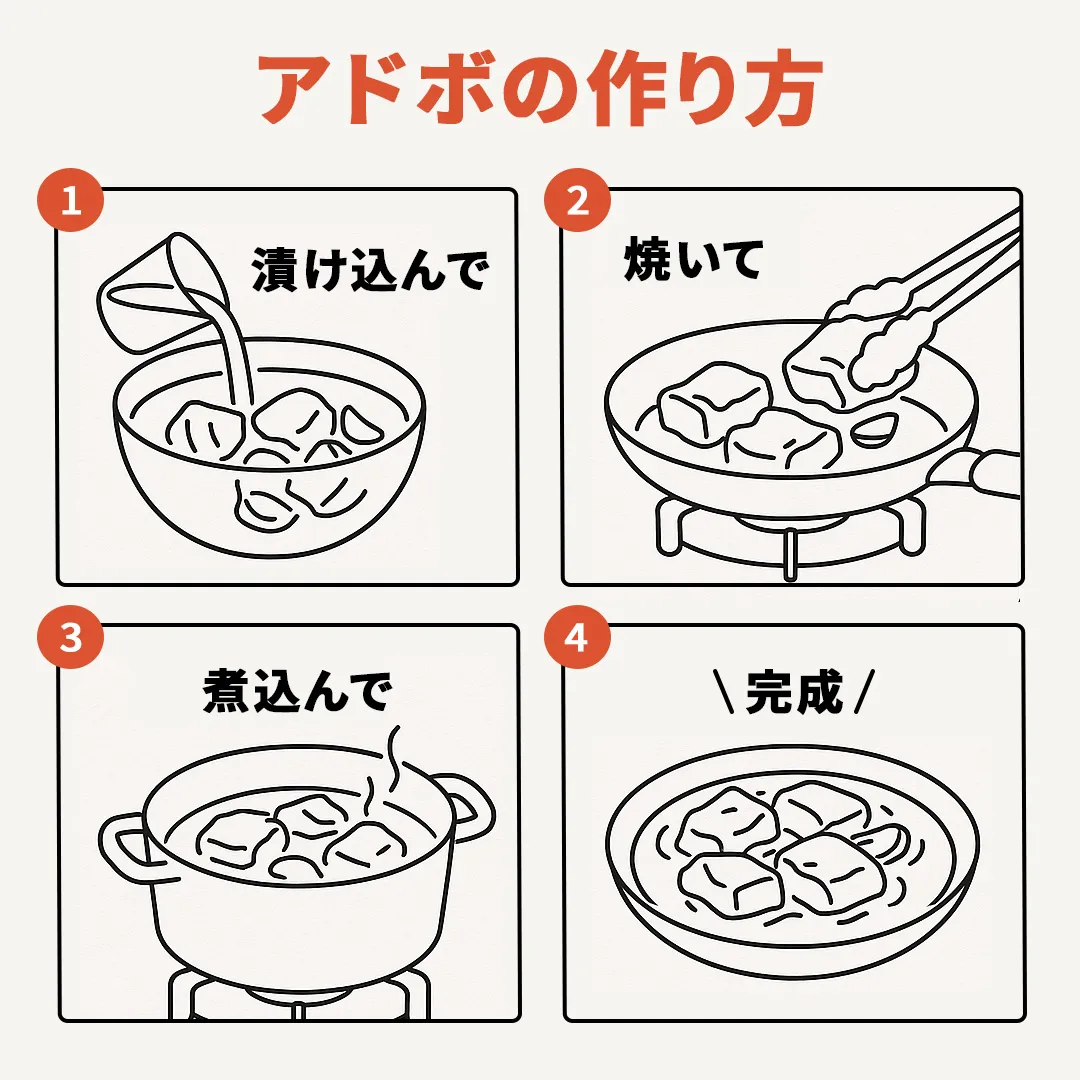 アドボの作り方

1
漬け込んで

2
焼いて

3
煮込んで

4
\ 完成 /